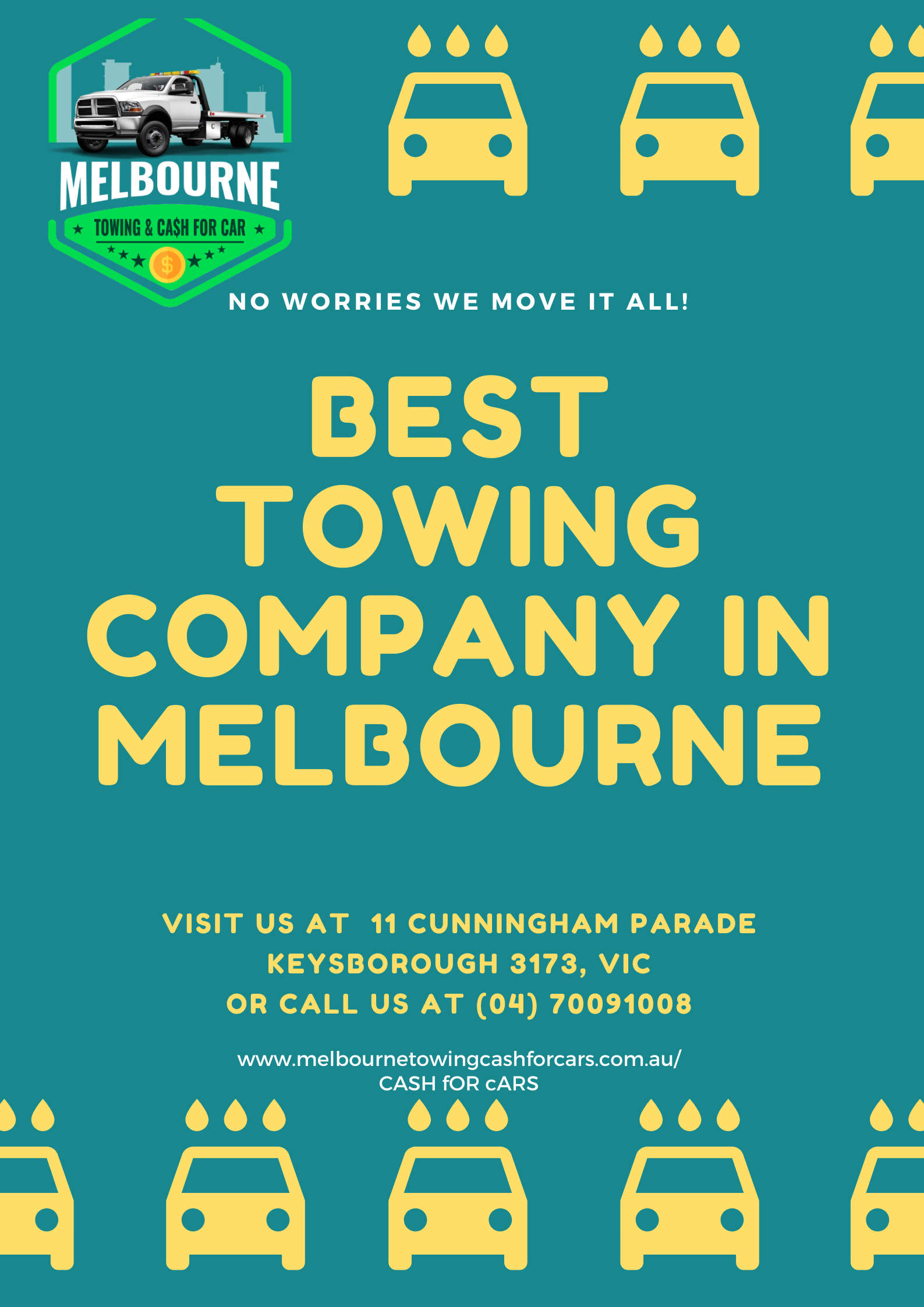 MELBOURNE
TOWING & CA$H FOR CAR
$

NO WORRIES WE MOVE IT ALL!

BEST TOWING COMPANY IN MELBOURNE

VISIT US AT 11 CUNNINGHAM PARADE KEYSBOROUGH 3173, VIC
OR CALL US AT (04) 70091008

www.melbournetowingcashforcars.com.au/
CASH fOR cARS